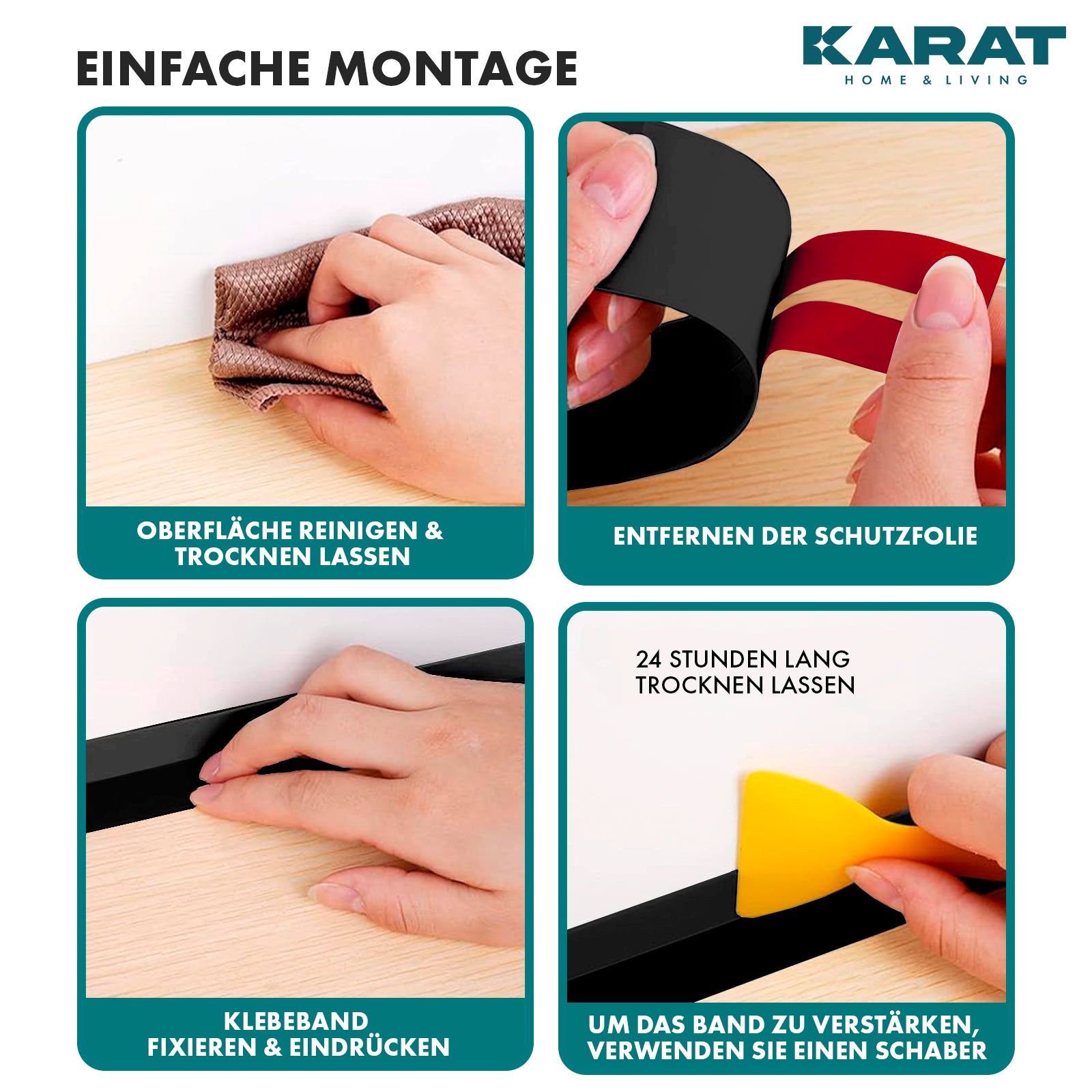 EINFACHE MONTAGE

KARAT
HOME & LIVING

OBERFLÄCHE REINIGEN & TROCKNEN LASSEN

ENTFERNEN DER SCHUTZFOLIE

KLEBEBAND FIXIEREN & EINDRÜCKEN

24 STUNDEN LANG TROCKNEN LASSEN

UM DAS BAND ZU VERSTÄRKEN, VERWENDEN SIE EINEN SCHABER